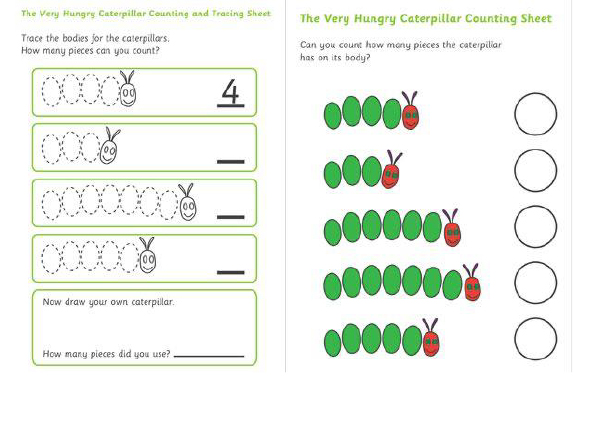 The Very Hungry Caterpillar Counting and Tracing Sheet

Trace the bodies for the caterpillars.
How many pieces can you count?

4

Now draw your own caterpillar.

How many pieces did you use?

The Very Hungry Caterpillar Counting Sheet

Can you count how many pieces the caterpillar has on its body?