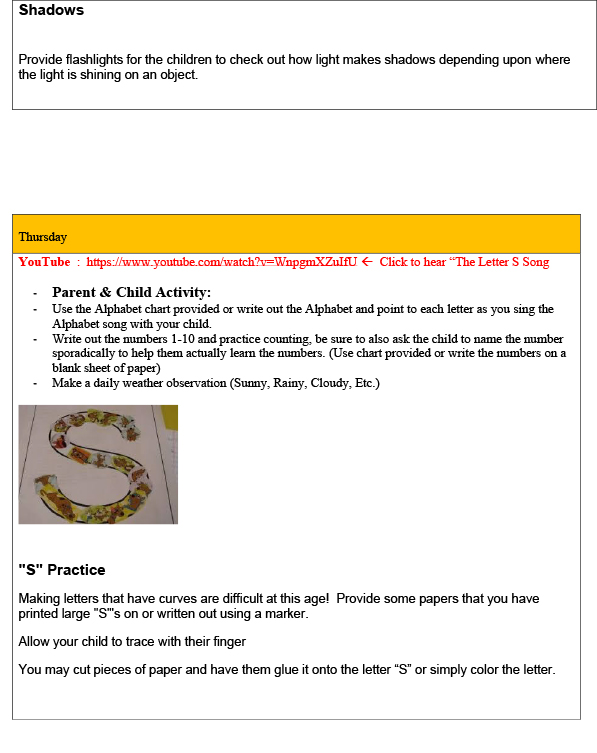 Shadows

Provide flashlights for the children to check out how light makes shadows depending upon where the light is shining on an object.

Thursday

YouTube : https://www.youtube.com/watch?v=WnpgmXZuIfU ← Click to hear "The Letter S Song

- Parent & Child Activity:
- Use the Alphabet chart provided or write out the Alphabet and point to each letter as you sing the Alphabet song with your child.
- Write out the numbers 1-10 and practice counting, be sure to also ask the child to name the number sporadically to help them actually learn the numbers. (Use chart provided or write the numbers on a blank sheet of paper)
- Make a daily weather observation (Sunny, Rainy, Cloudy, Etc.)

"S" Practice

Making letters that have curves are difficult at this age! Provide some papers that you have printed large "S"'s on or written out using a marker.

Allow your child to trace with their finger

You may cut pieces of paper and have them glue it onto the letter "S" or simply color the letter.