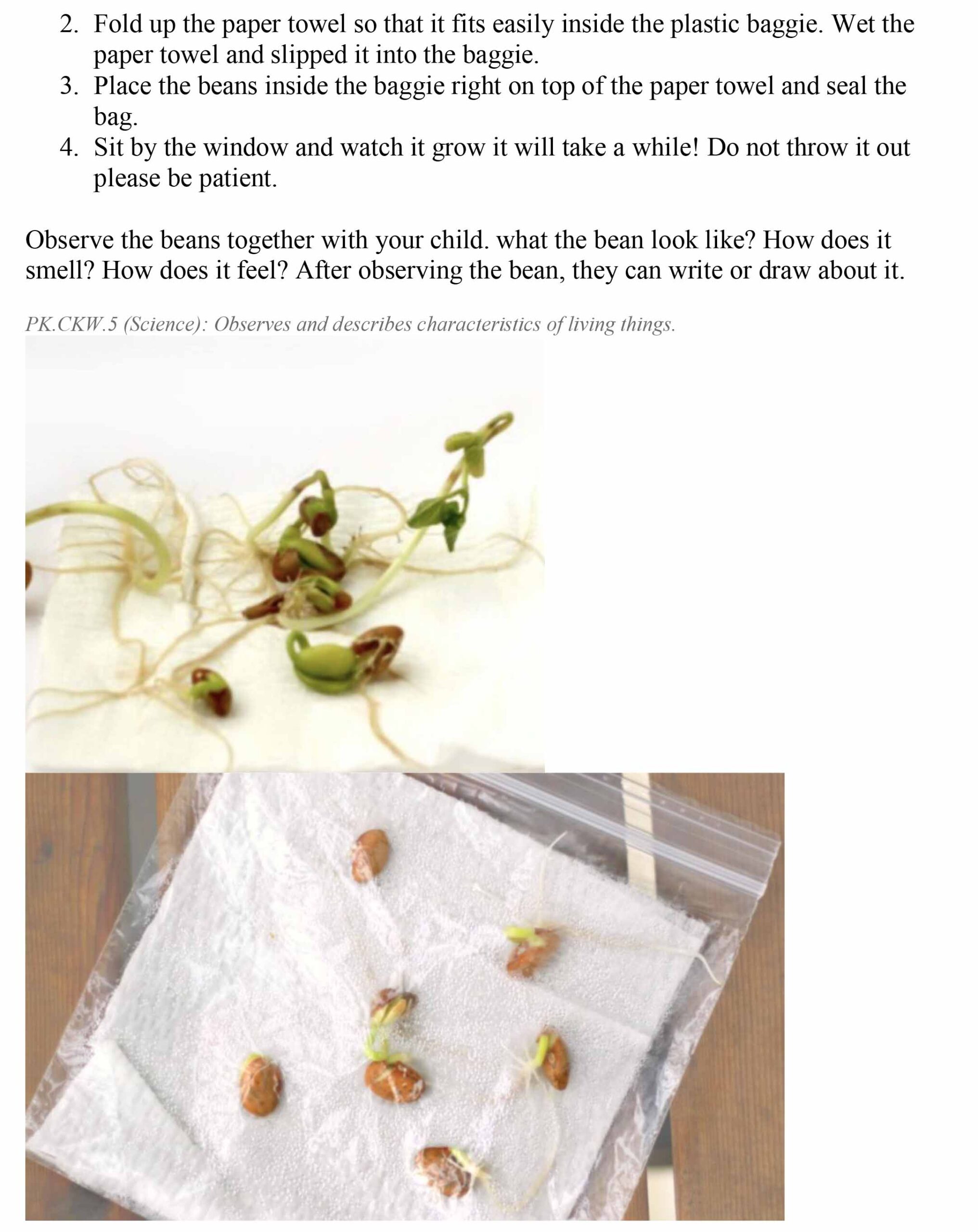 2. Fold up the paper towel so that it fits easily inside the plastic baggie. Wet the paper towel and slipped it into the baggie.
3. Place the beans inside the baggie right on top of the paper towel and seal the bag.
4. Sit by the window and watch it grow it will take a while! Do not throw it out please be patient.

Observe the beans together with your child. what the bean look like? How does it smell? How does it feel? After observing the bean, they can write or draw about it.

PK.CKW.5 (Science): Observes and describes characteristics of living things.